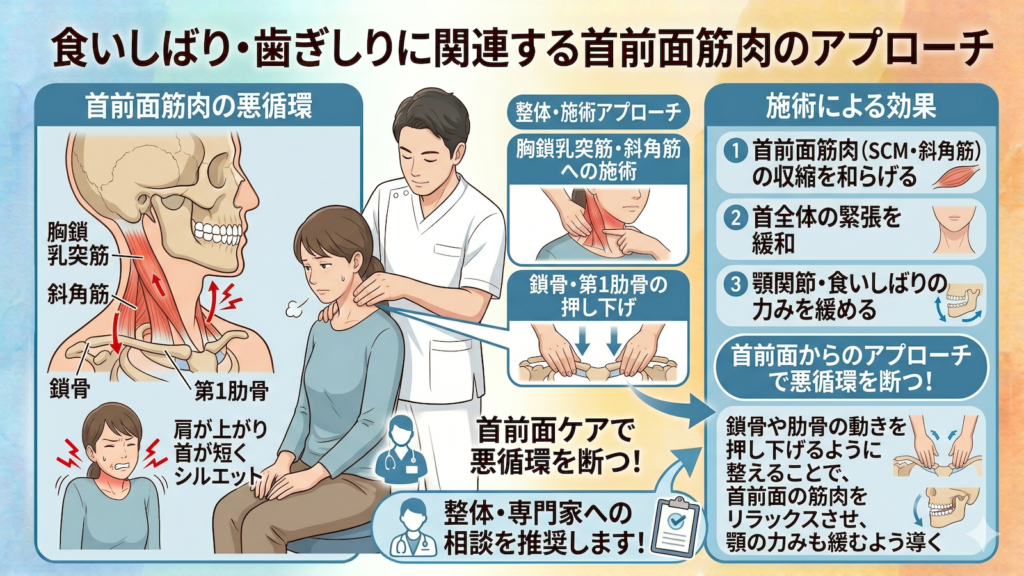 食いしばり・歯ぎしりに関連する首前面筋肉のアプローチ

首前面筋肉の悪循環

胸鎖乳突筋

斜角筋

鎖骨

第1肋骨

肩が上がり首が短くシルエット

整体・施術アプローチ

胸鎖乳突筋・斜角筋への施術

鎖骨・第1肋骨の押し下げ

首前面ケアで悪循環を断つ!

整体・専門家への相談を推奨します!

施術による効果

1 首前面筋肉(SCM・斜角筋)の収縮を和らげる

2 首全体の緊張を緩和

3 顎関節・食いしばりの力みを緩める

首前面からのアプローチで悪循環を断つ!

鎖骨や肋骨の動きを押し下げるように整えることで、首前面の筋肉をリラックスさせ、顎の力みも緩むよう導く